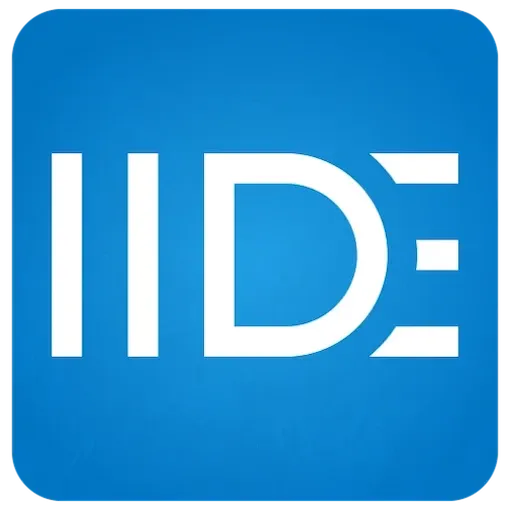 IIDE