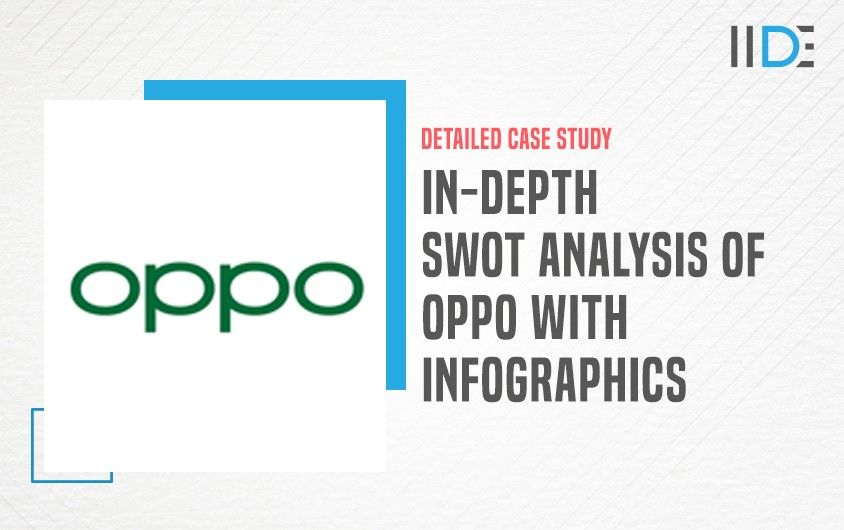 IIDE

oppo

DETAILED CASE STUDY

IN-DEPTH SWOT ANALYSIS OF OPPO WITH INFOGRAPHICS