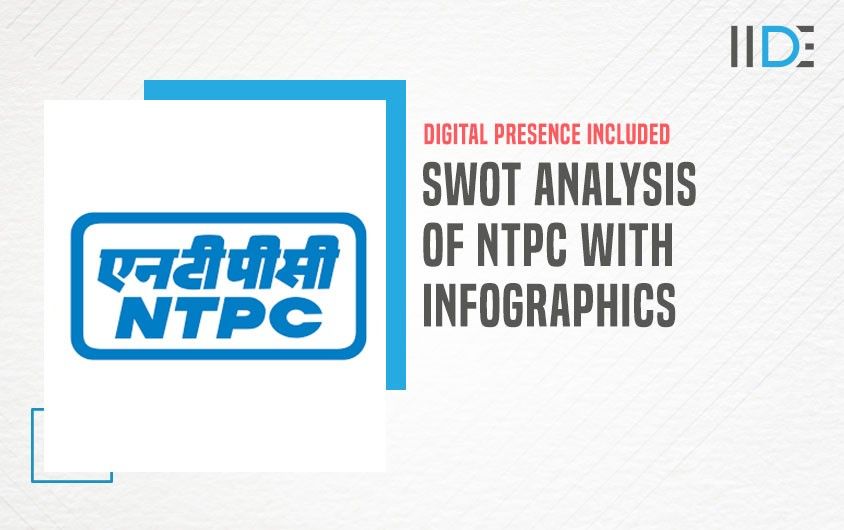 IIDE

एनटीपीसी
NTPC

DIGITAL PRESENCE INCLUDED
SWOT ANALYSIS OF NTPC WITH INFOGRAPHICS