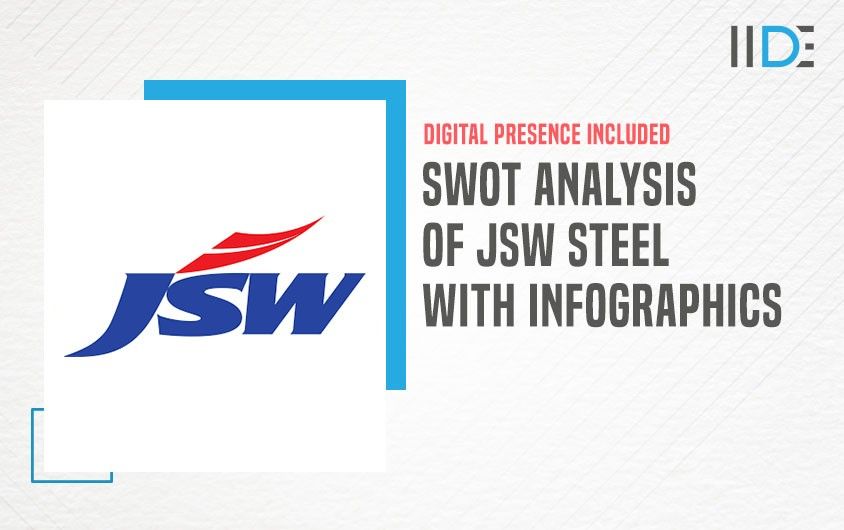 IIDE

JSW

DIGITAL PRESENCE INCLUDED

SWOT ANALYSIS OF JSW STEEL WITH INFOGRAPHICS