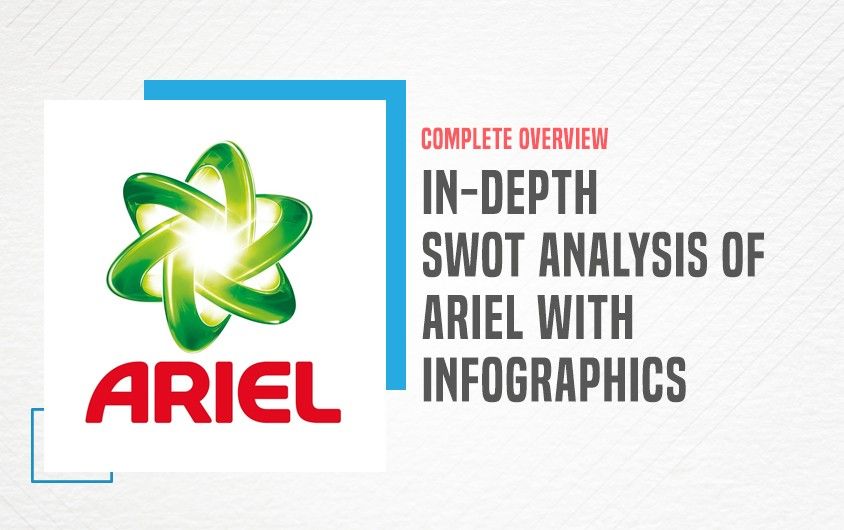 ARIEL

COMPLETE OVERVIEW

IN-DEPTH SWOT ANALYSIS OF ARIEL WITH INFOGRAPHICS