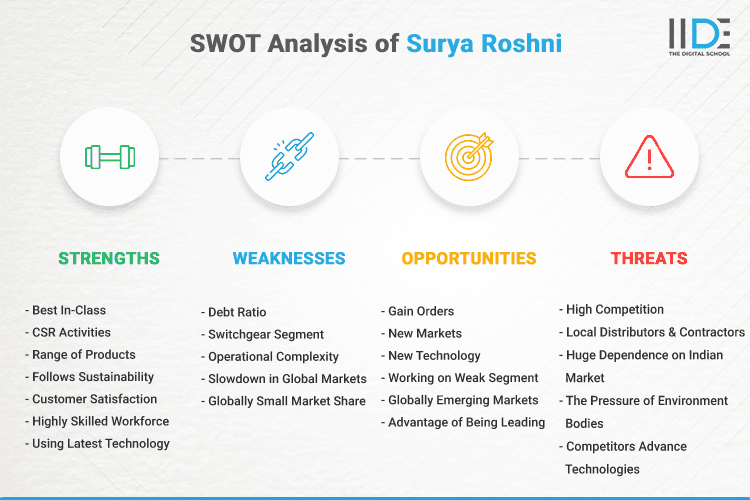 SWOT Analysis of Surya Roshni

IIDE
THE DIGITAL SCHOOL

STRENGTHS

- Best In-Class
- CSR Activities
- Range of Products
- Follows Sustainability
- Customer Satisfaction
- Highly Skilled Workforce
- Using Latest Technology

WEAKNESSES

- Debt Ratio
- Switchgear Segment
- Operational Complexity
- Slowdown in Global Markets
- Globally Small Market Share

OPPORTUNITIES

- Gain Orders
- New Markets
- New Technology
- Working on Weak Segment
- Globally Emerging Markets
- Advantage of Being Leading

THREATS

- High Competition
- Local Distributors & Contractors
- Huge Dependence on Indian Market
- The Pressure of Environment Bodies
- Competitors Advance Technologies