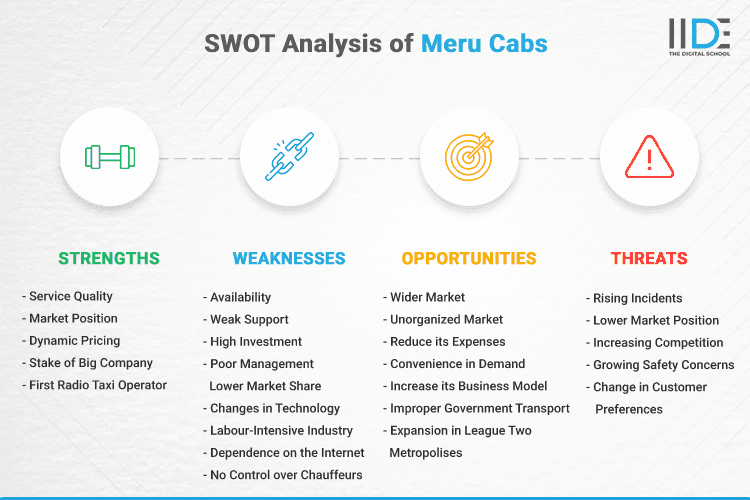 SWOT Analysis of Meru Cabs

IIDE
THE DIGITAL SCHOOL

STRENGTHS

- Service Quality
- Market Position
- Dynamic Pricing
- Stake of Big Company
- First Radio Taxi Operator

WEAKNESSES

- Availability
- Weak Support
- High Investment
- Poor Management Lower Market Share
- Changes in Technology
- Labour-Intensive Industry
- Dependence on the Internet
- No Control over Chauffeurs

OPPORTUNITIES

- Wider Market
- Unorganized Market
- Reduce its Expenses
- Convenience in Demand
- Increase its Business Model
- Improper Government Transport
- Expansion in League Two Metropolises

THREATS

- Rising Incidents
- Lower Market Position
- Increasing Competition
- Growing Safety Concerns
- Change in Customer Preferences