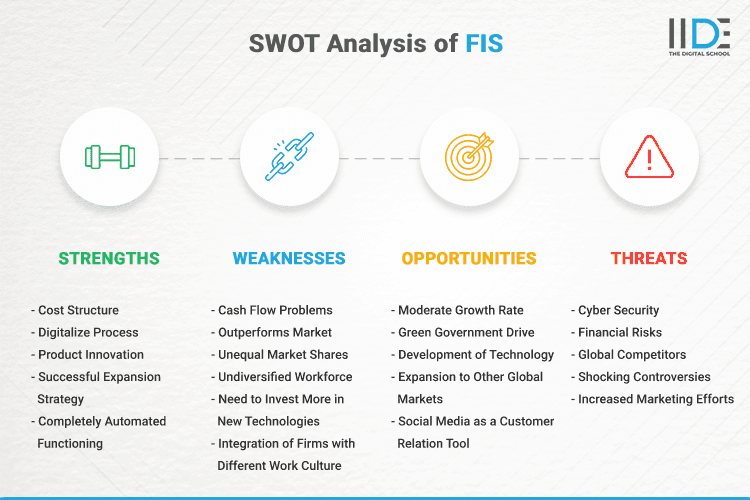 SWOT Analysis of FIS

IIDE
THE DIGITAL SCHOOL

STRENGTHS

- Cost Structure
- Digitalize Process
- Product Innovation
- Successful Expansion Strategy
- Completely Automated Functioning

WEAKNESSES

- Cash Flow Problems
- Outperforms Market
- Unequal Market Shares
- Undiversified Workforce
- Need to Invest More in New Technologies
- Integration of Firms with Different Work Culture

OPPORTUNITIES

- Moderate Growth Rate
- Green Government Drive
- Development of Technology
- Expansion to Other Global Markets
- Social Media as a Customer Relation Tool

THREATS

- Cyber Security
- Financial Risks
- Global Competitors
- Shocking Controversies
- Increased Marketing Efforts