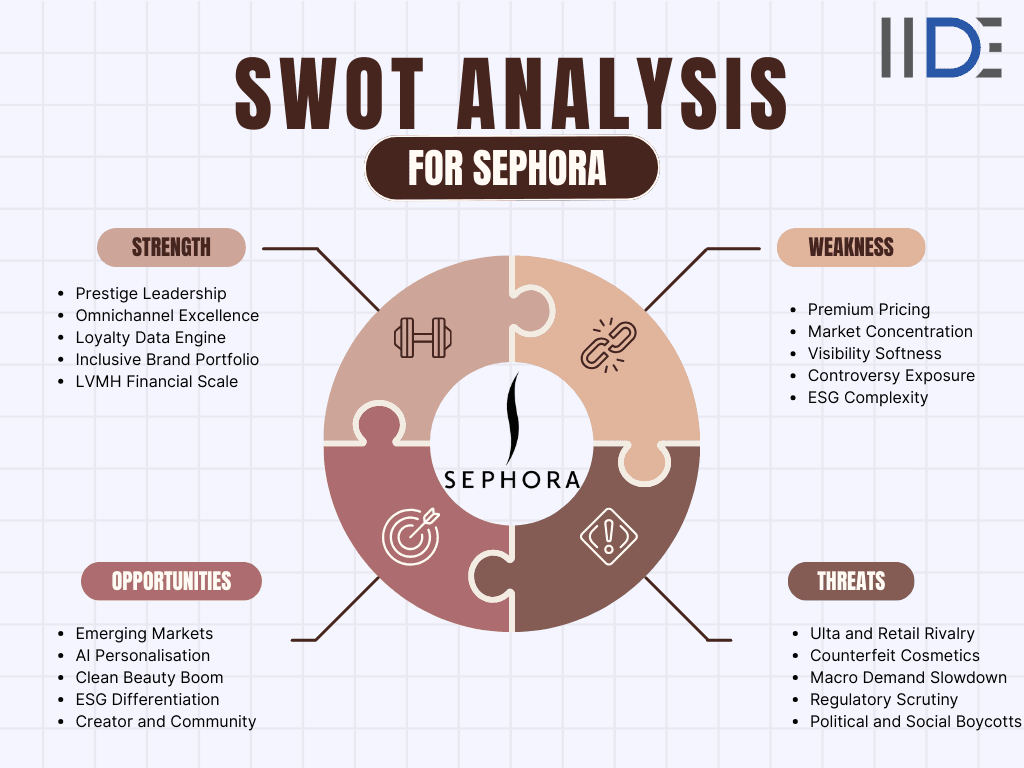 IIDE

SWOT ANALYSIS

FOR SEPHORA

STRENGTH

- Prestige Leadership
- Omnichannel Excellence
- Loyalty Data Engine
- Inclusive Brand Portfolio
- LVMH Financial Scale

WEAKNESS

- Premium Pricing
- Market Concentration
- Visibility Softness
- Controversy Exposure
- ESG Complexity

SEPHORA

OPPORTUNITIES

- Emerging Markets
- AI Personalisation
- Clean Beauty Boom
- ESG Differentiation
- Creator and Community

THREATS

- Ulta and Retail Rivalry
- Counterfeit Cosmetics
- Macro Demand Slowdown
- Regulatory Scrutiny
- Political and Social Boycotts