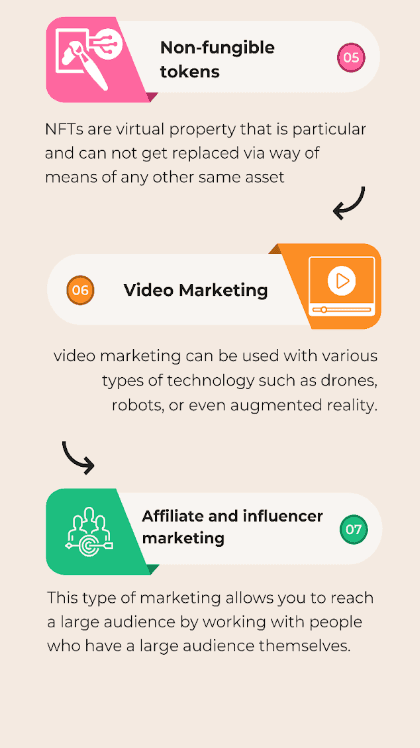 Non-fungible tokens

05

NFTs are virtual property that is particular and can not get replaced via way of means of any other same asset

06

Video Marketing

video marketing can be used with various types of technology such as drones, robots, or even augmented reality.

Affiliate and influencer marketing

07

This type of marketing allows you to reach a large audience by working with people who have a large audience themselves.