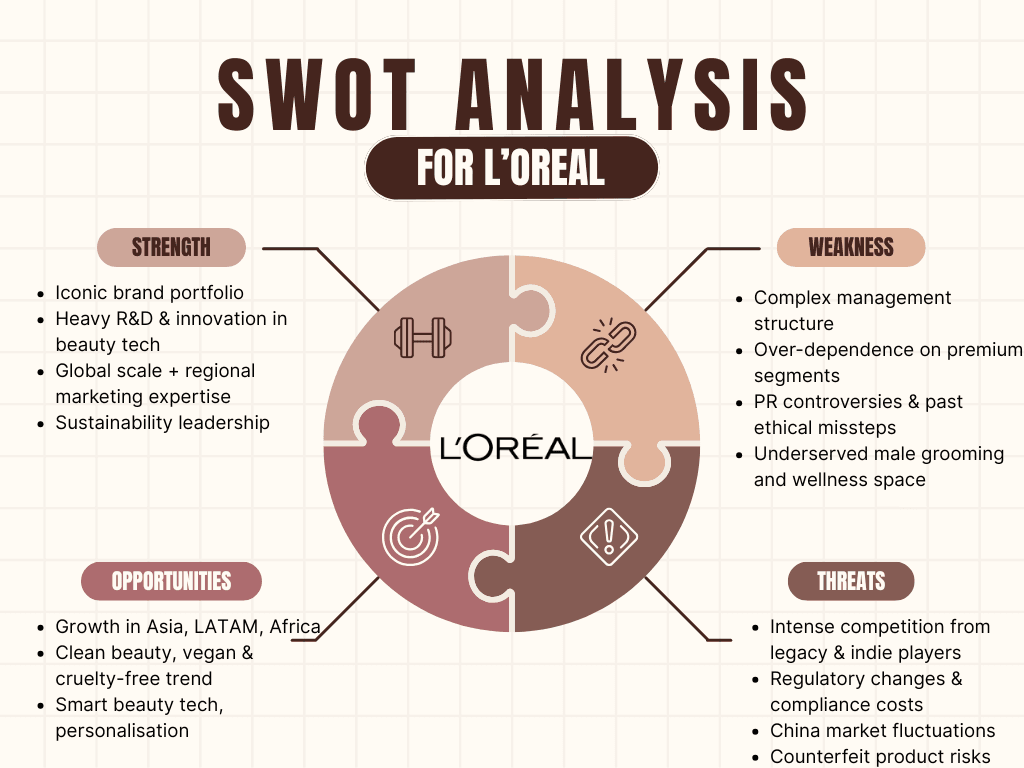 SWOT ANALYSIS

FOR L'OREAL

STRENGTH

- Iconic brand portfolio
- Heavy R&D & innovation in beauty tech
- Global scale + regional marketing expertise
- Sustainability leadership

WEAKNESS

- Complex management structure
- Over-dependence on premium segments
- PR controversies & past ethical missteps
- Underserved male grooming and wellness space

L'ORÉAL

OPPORTUNITIES

- Growth in Asia, LATAM, Africa
- Clean beauty, vegan & cruelty-free trend
- Smart beauty tech, personalisation

THREATS

- Intense competition from legacy & indie players
- Regulatory changes & compliance costs
- China market fluctuations
- Counterfeit product risks