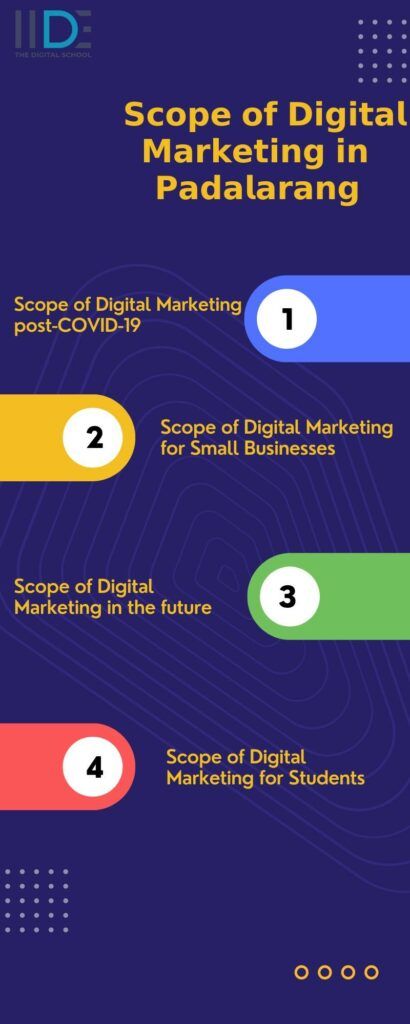 IIDE
THE DIGITAL SCHOOL

Scope of Digital Marketing in Padalarang

Scope of Digital Marketing post-COVID-19

1

2

Scope of Digital Marketing for Small Businesses

Scope of Digital Marketing in the future

3

4

Scope of Digital Marketing for Students