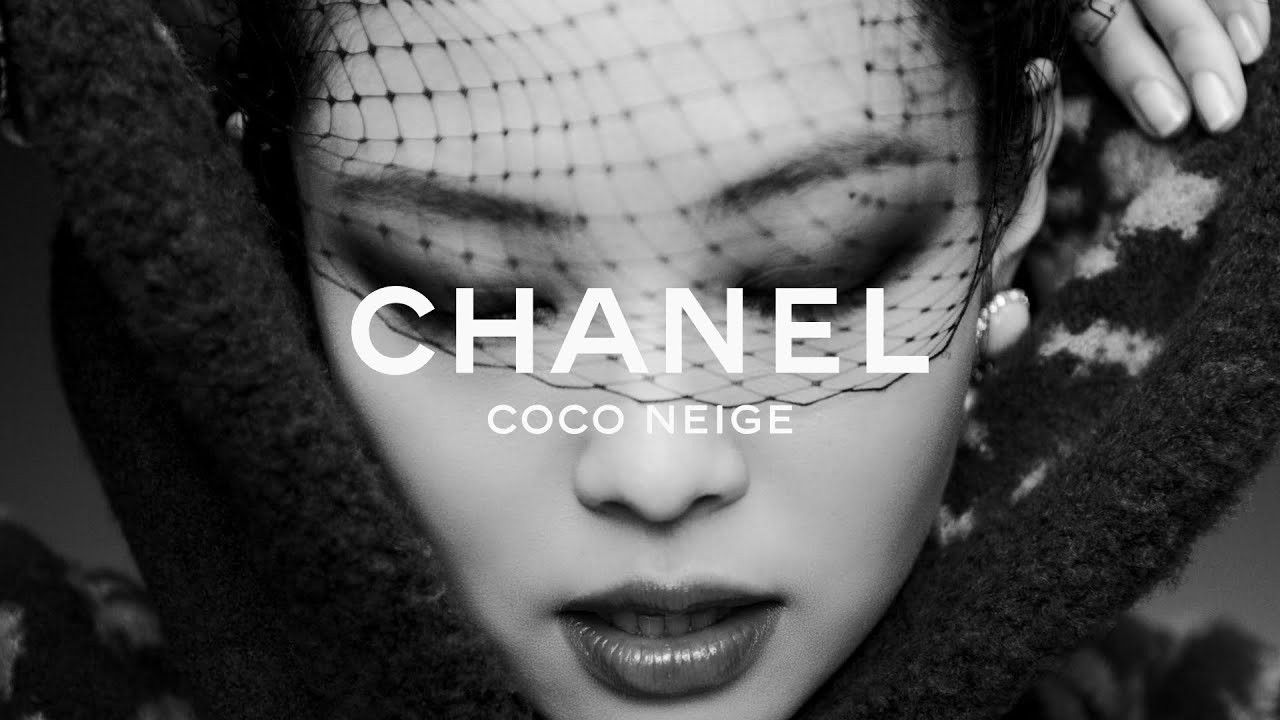 CHANEL
COCO NEIGE