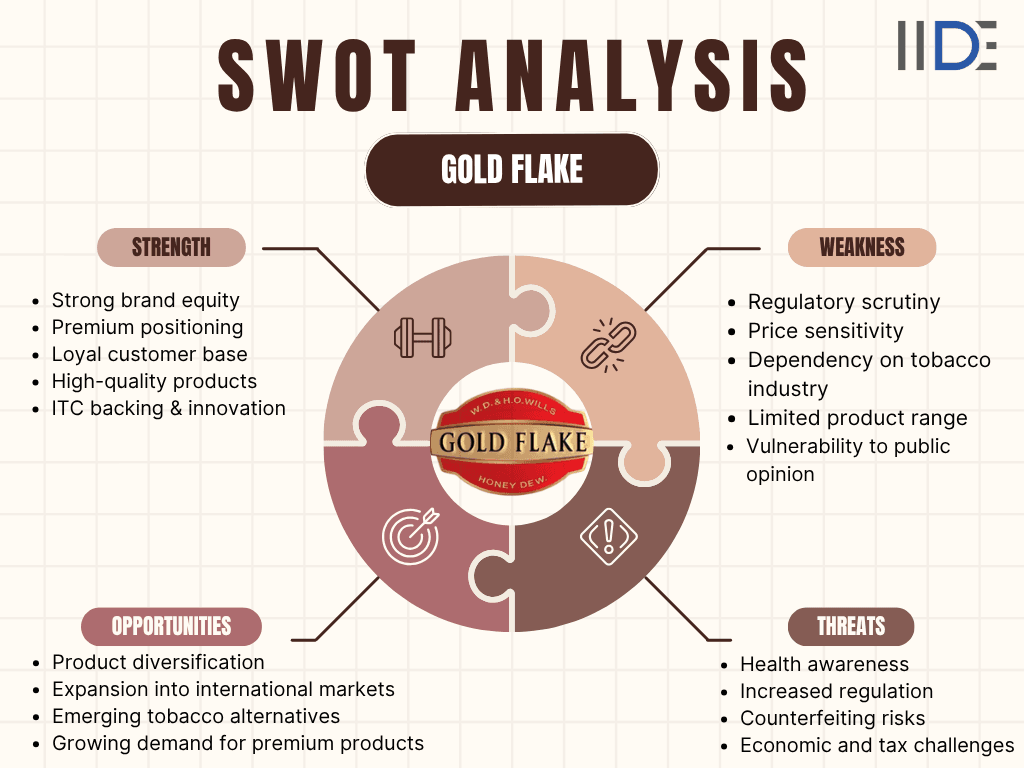 SWOT ANALYSIS

IIDE

GOLD FLAKE

STRENGTH

- Strong brand equity
- Premium positioning
- Loyal customer base
- High-quality products
- ITC backing & innovation

WEAKNESS

- Regulatory scrutiny
- Price sensitivity
- Dependency on tobacco industry
- Limited product range
- Vulnerability to public opinion

W.D.&H.O.WILLS
GOLD FLAKE
HONEY DEW

OPPORTUNITIES

- Product diversification
- Expansion into international markets
- Emerging tobacco alternatives
- Growing demand for premium products

THREATS

- Health awareness
- Increased regulation
- Counterfeiting risks
- Economic and tax challenges